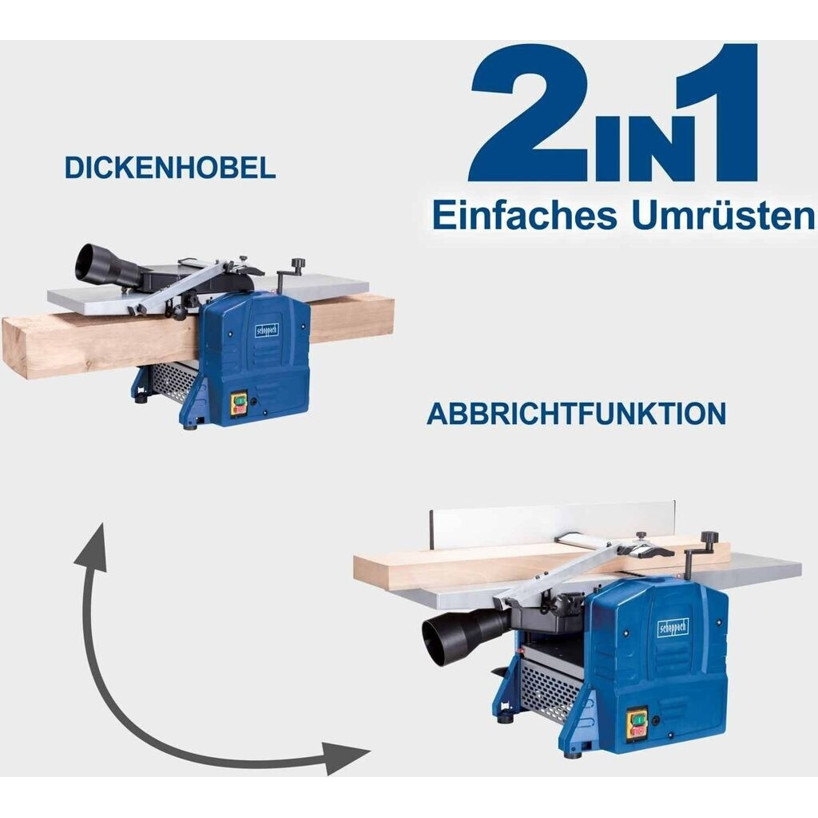 2IN1
Einfaches Umrüsten

DICKENHOBEL

scheppach

ABBRICHTFUNKTION

scheppach